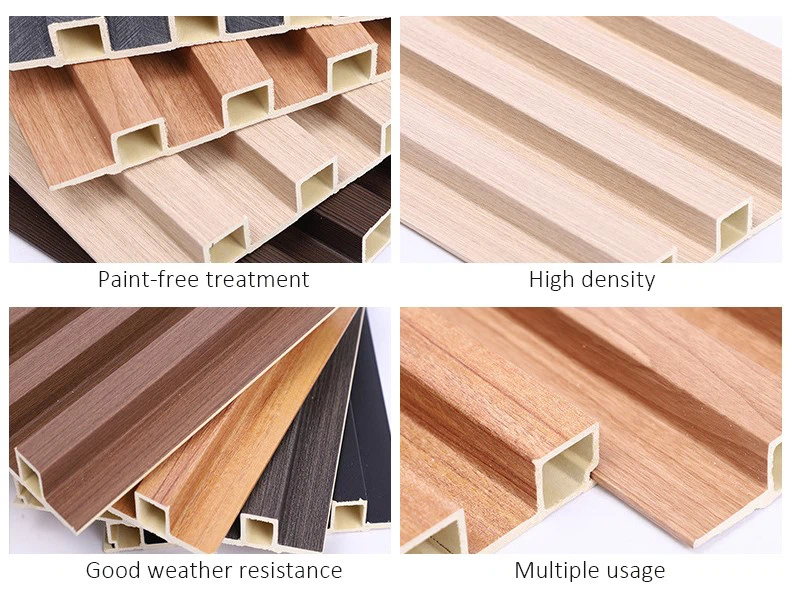 Paint-free treatment

High density

Good weather resistance

Multiple usage